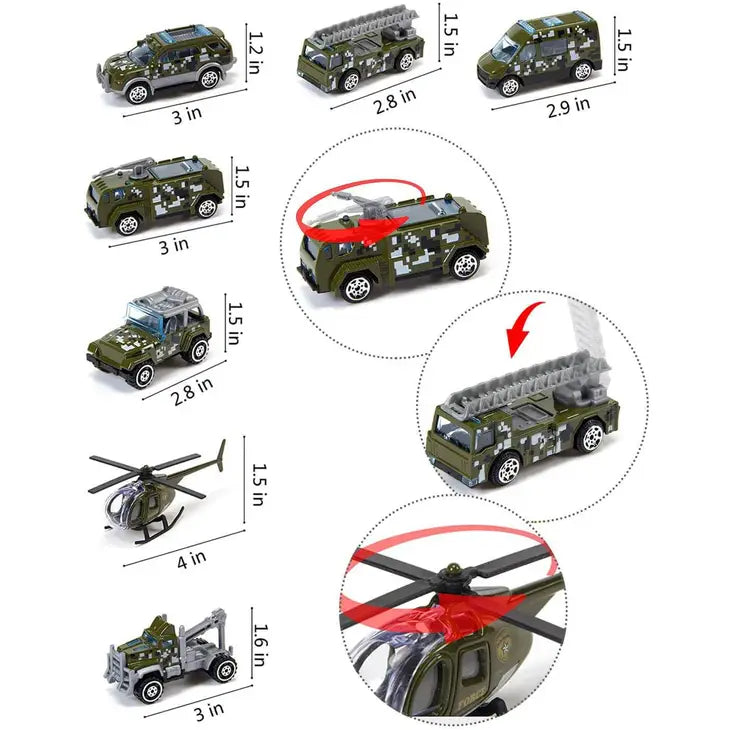 1.2 in
3 in
1.5 in
2.8 in
1.5 in
2.9 in
1.5 in
3 in
1.5 in
2.8 in
1.5 in
4 in
1.6 in
3 in
FORCE